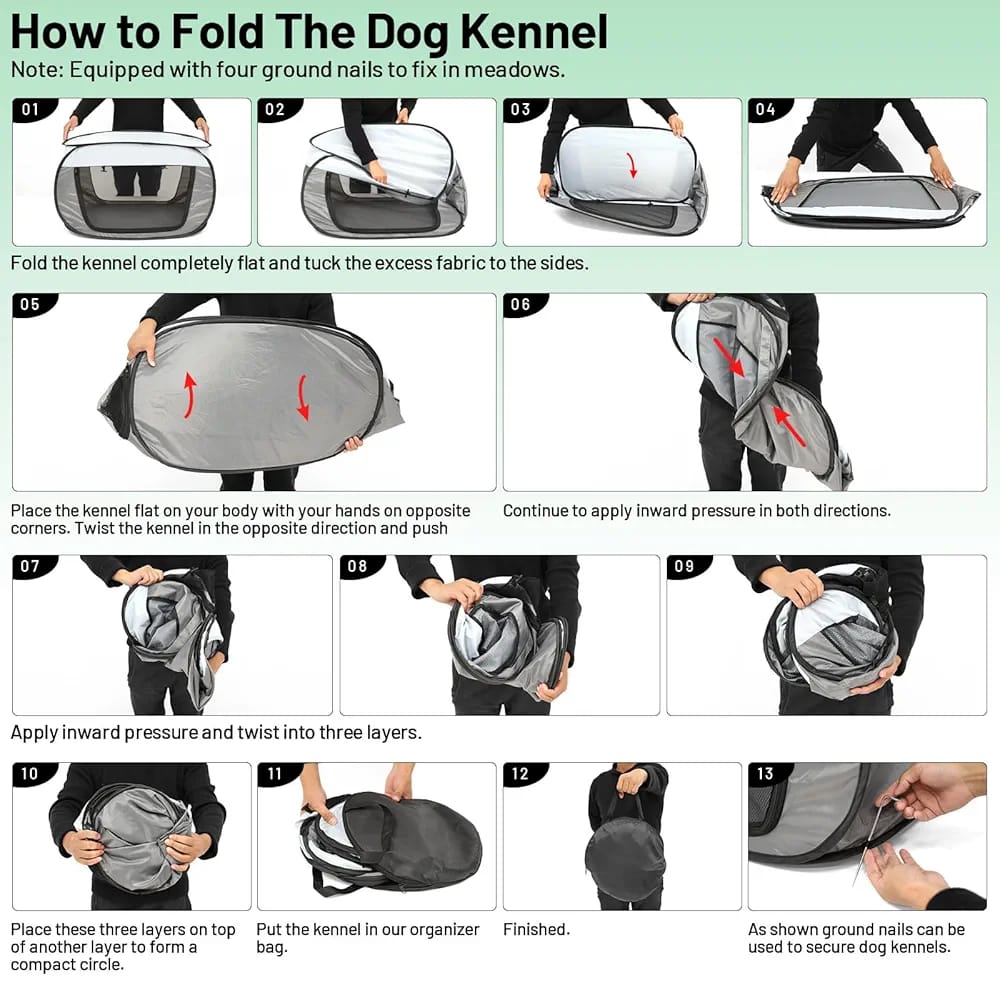 How to Fold The Dog Kennel
Note: Equipped with four ground nails to fix in meadows.

01

02

03

04

Fold the kennel completely flat and tuck the excess fabric to the sides.

05

06

Place the kennel flat on your body with your hands on opposite corners. Twist the kennel in the opposite direction and push

Continue to apply inward pressure in both directions.

07

08

09

Apply inward pressure and twist into three layers.

10

11

12

13

Place these three layers on top of another layer to form a compact circle.

Put the kennel in our organizer bag.

Finished.

As shown ground nails can be used to secure dog kennels.